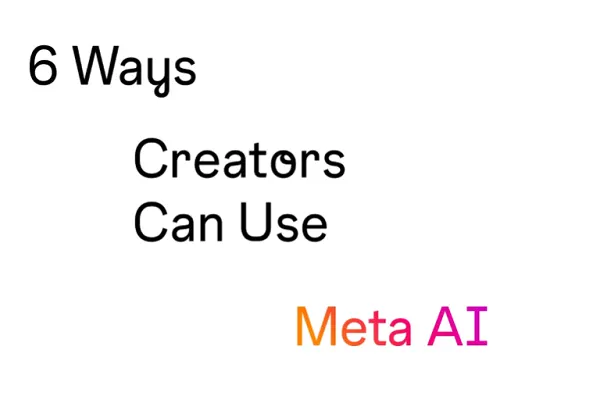 6 Ways

Creators Can Use

Meta AI